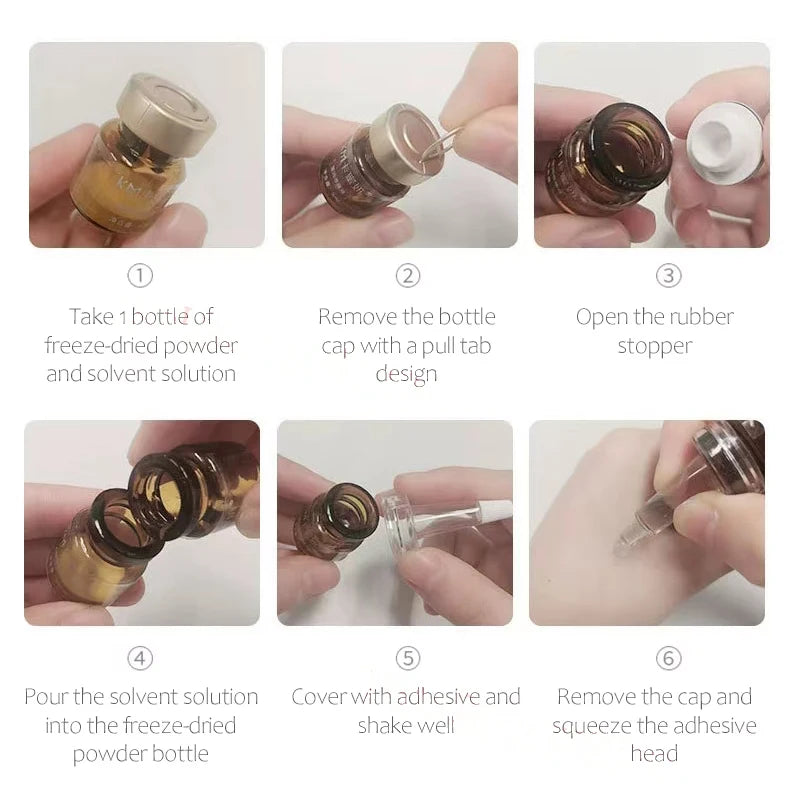 ①

Take 1 bottle of freeze-dried powder and solvent solution

②

Remove the bottle cap with a pull tab design

③

Open the rubber stopper

④

Pour the solvent solution into the freeze-dried powder bottle

⑤

Cover with adhesive and shake well

⑥

Remove the cap and squeeze the adhesive head